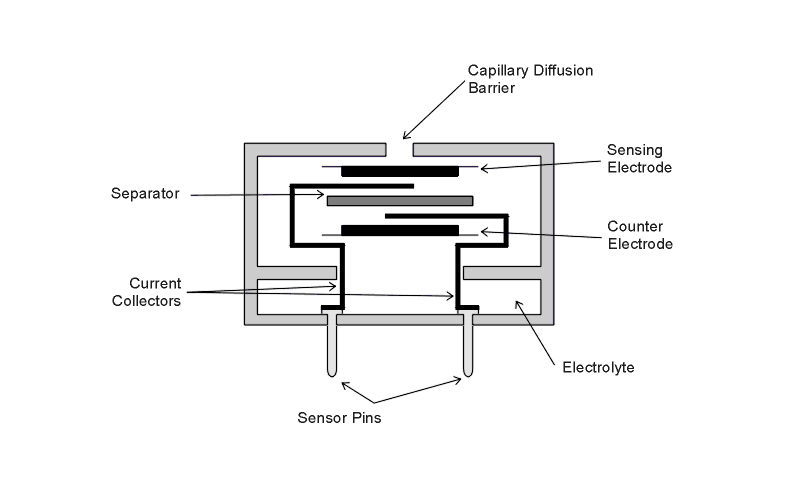 Capillary Diffusion Barrier

Sensing Electrode

Separator

Counter Electrode

Current Collectors

Electrolyte

Sensor Pins